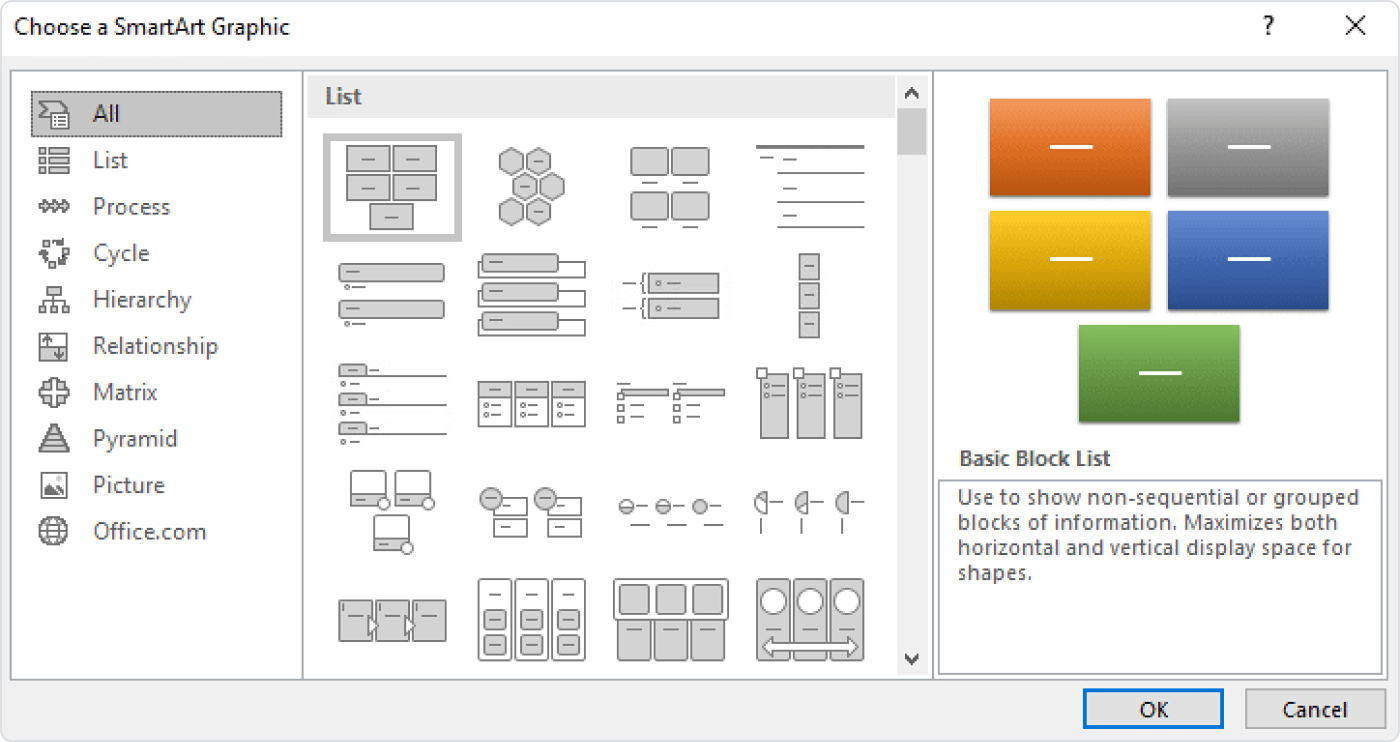 Choose a SmartArt Graphic

?

All
List
Process
Cycle
Hierarchy
Relationship
Matrix
Pyramid
Picture
Office.com

List

Basic Block List

Use to show non-sequential or grouped blocks of information. Maximizes both horizontal and vertical display space for shapes.

OK
Cancel