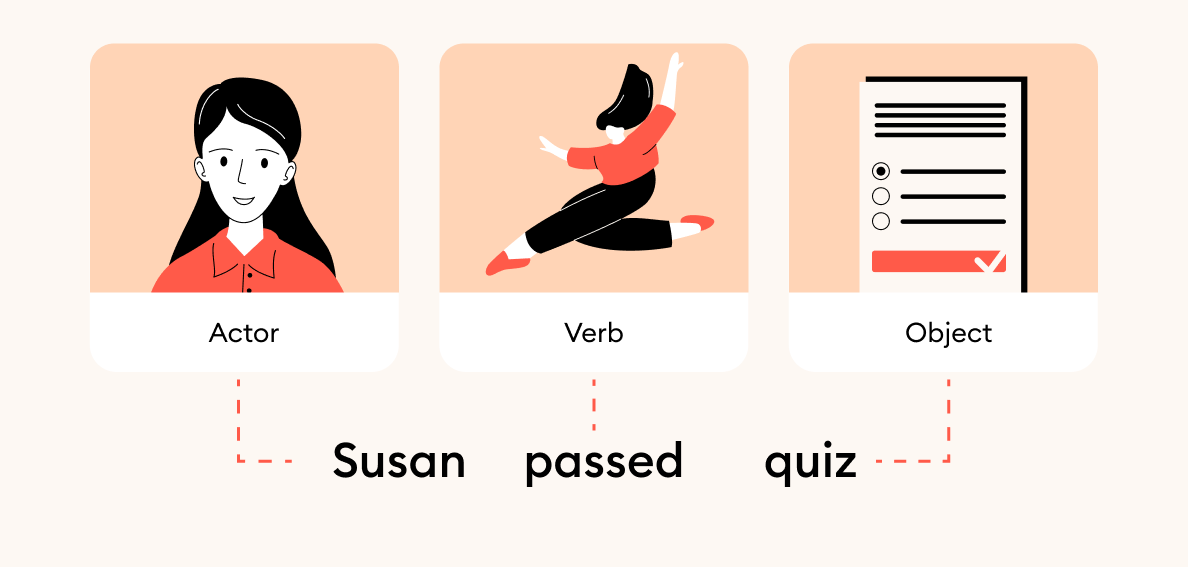 Actor

Verb

Object

Susan passed quiz