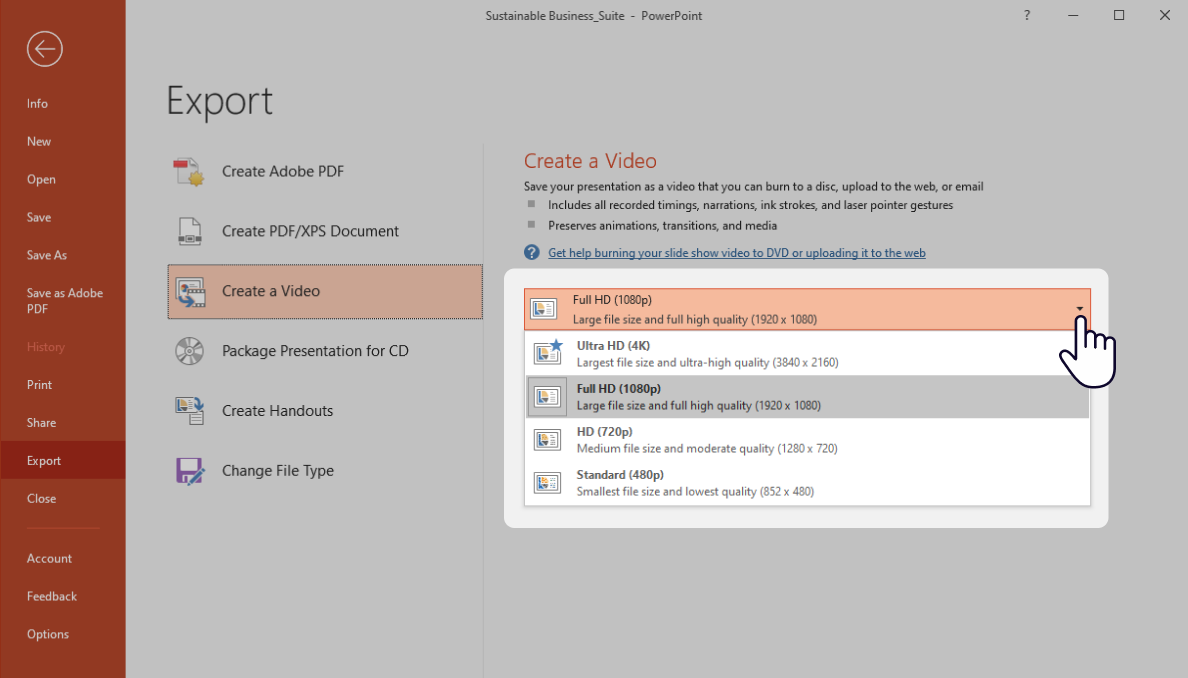 Sustainable Business_Suite - PowerPoint

?

Info
New
Open
Save
Save As
Save as Adobe PDF
History
Print
Share
Export
Close
Account
Feedback
Options

Export

Create Adobe PDF
Create PDF/XPS Document
Create a Video
Package Presentation for CD
Create Handouts
Change File Type

Create a Video

Save your presentation as a video that you can burn to a disc, upload to the web, or email

Includes all recorded timings, narrations, ink strokes, and laser pointer gestures

Preserves animations, transitions, and media

Get help burning your slide show video to DVD or uploading it to the web

Full HD (1080p)
Large file size and full high quality (1920 x 1080)

Ultra HD (4K)
Largest file size and ultra-high quality (3840 x 2160)

Full HD (1080p)
Large file size and full high quality (1920 x 1080)

HD (720p)
Medium file size and moderate quality (1280 x 720)

Standard (480p)
Smallest file size and lowest quality (852 x 480)