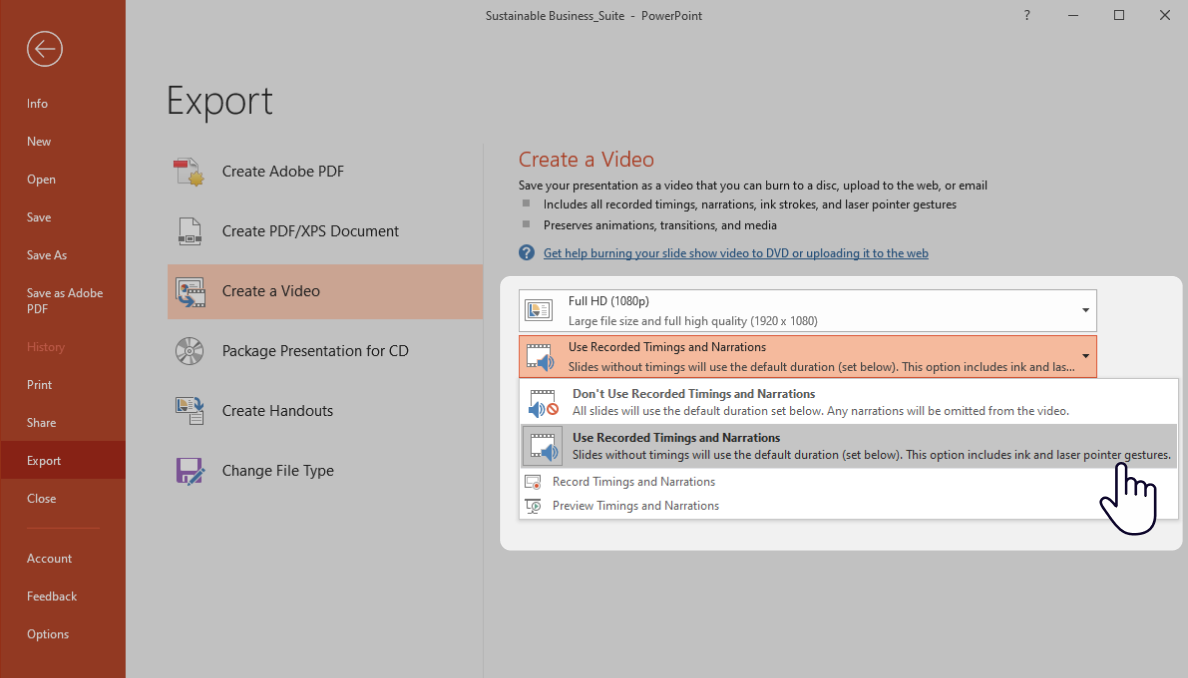 Sustainable Business_Suite - PowerPoint

?

Info
New
Open
Save
Save As
Save as Adobe PDF
History
Print
Share
Export
Close
Account
Feedback
Options

Export

Create Adobe PDF
Create PDF/XPS Document
Create a Video
Package Presentation for CD
Create Handouts
Change File Type

Create a Video

Save your presentation as a video that you can burn to a disc, upload to the web, or email

Includes all recorded timings, narrations, ink strokes, and laser pointer gestures

Preserves animations, transitions, and media

Get help burning your slide show video to DVD or uploading it to the web

Full HD (1080p)
Large file size and full high quality (1920 x 1080)

Use Recorded Timings and Narrations
Slides without timings will use the default duration (set below). This option includes ink and las...

Don't Use Recorded Timings and Narrations
All slides will use the default duration set below. Any narrations will be omitted from the video.

Use Recorded Timings and Narrations
Slides without timings will use the default duration (set below). This option includes ink and laser pointer gestures.

Record Timings and Narrations
Preview Timings and Narrations