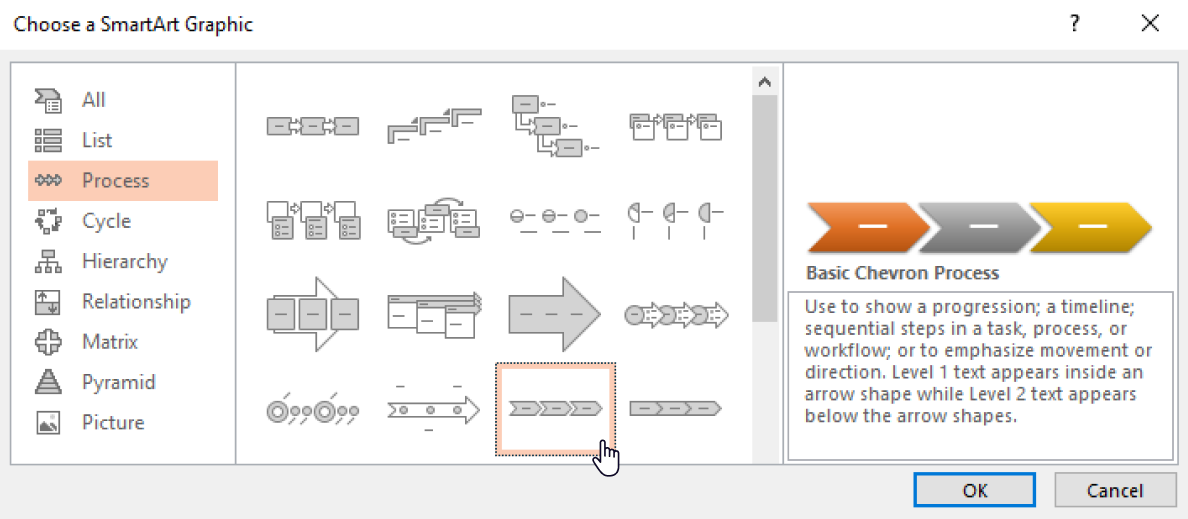 Choose a SmartArt Graphic

?

All
List
Process
Cycle
Hierarchy
Relationship
Matrix
Pyramid
Picture

Basic Chevron Process

Use to show a progression; a timeline; sequential steps in a task, process, or workflow; or to emphasize movement or direction. Level 1 text appears inside an arrow shape while Level 2 text appears below the arrow shapes.

OK
Cancel