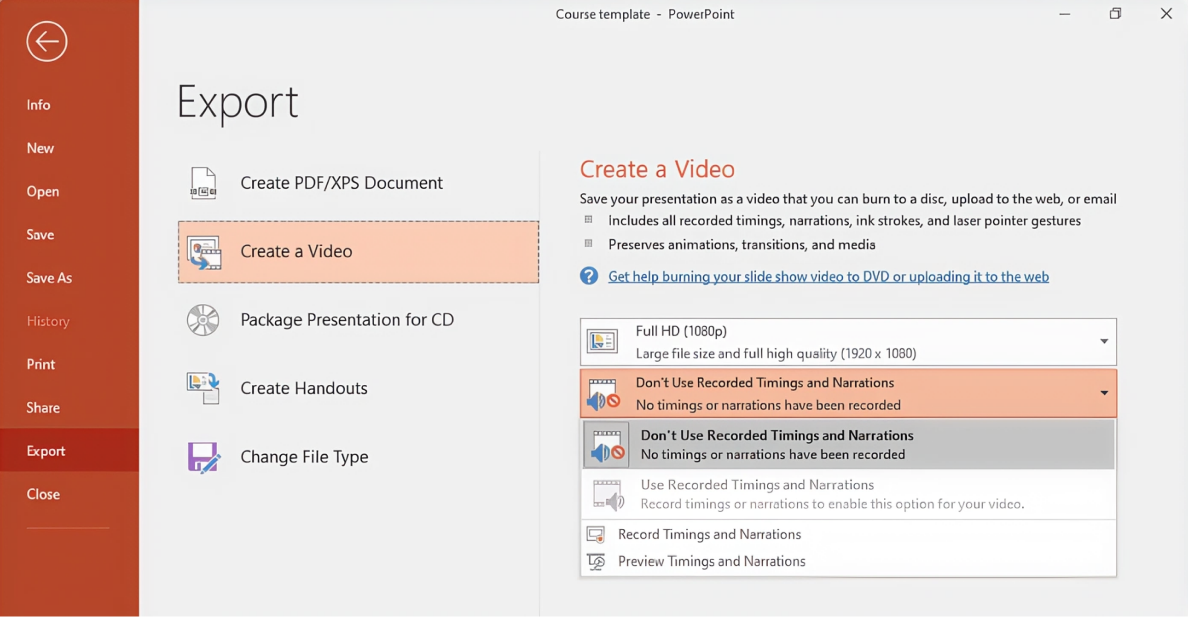 Course template - PowerPoint

Info
New
Open
Save
Save As
History
Print
Share
Export
Close

Export

Create PDF/XPS Document
Create a Video
Package Presentation for CD
Create Handouts
Change File Type

Create a Video
Save your presentation as a video that you can burn to a disc, upload to the web, or email
Includes all recorded timings, narrations, ink strokes, and laser pointer gestures
Preserves animations, transitions, and media

Get help burning your slide show video to DVD or uploading it to the web

Full HD (1080p)
Large file size and full high quality (1920 x 1080)

Don't Use Recorded Timings and Narrations
No timings or narrations have been recorded

Don't Use Recorded Timings and Narrations
No timings or narrations have been recorded

Use Recorded Timings and Narrations
Record timings or narrations to enable this option for your video.

Record Timings and Narrations
Preview Timings and Narrations